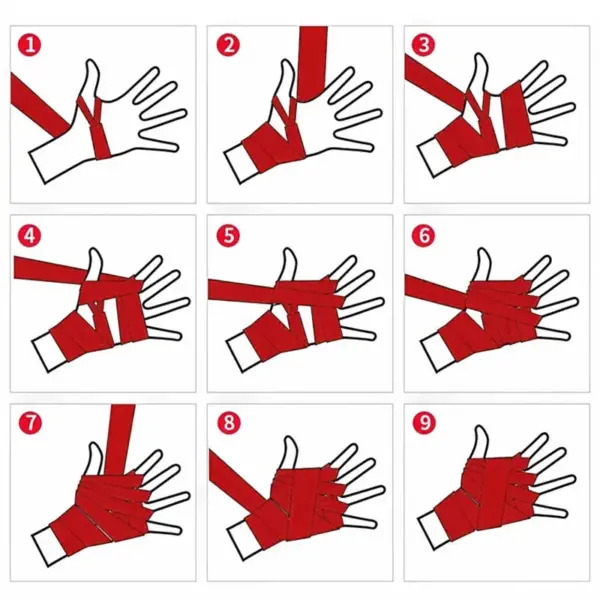 1

2

3

4

5

6

7

8

9